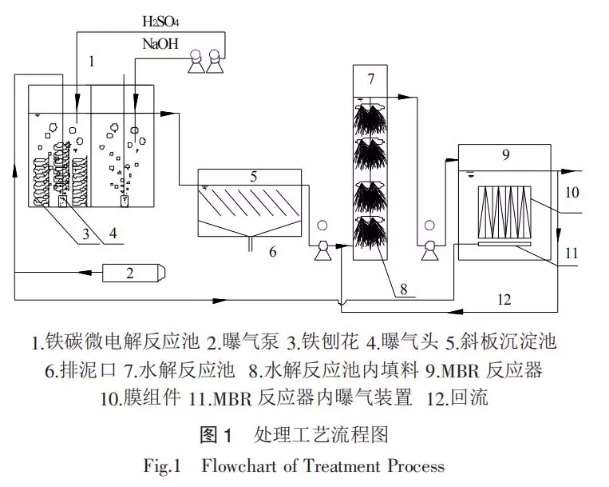 $H_2SO_4$

NaOH

1

7

9

5

10

3

4

6

11

2

8

12

1.铁碳微电解反应池 2.曝气泵 3.铁刨花 4.曝气头 5.斜板沉淀池 6.排泥口 7.水解反应池 8.水解反应池内填料 9.MBR 反应器 10.膜组件 11.MBR 反应器内曝气装置 12.回流

图 1 处理工艺流程图

Fig.1 Flowchart of Treatment Process